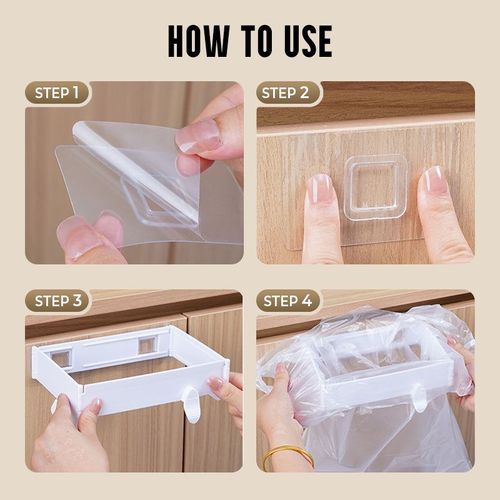 HOW TO USE

STEP 1

STEP 2

STEP 3

STEP 4