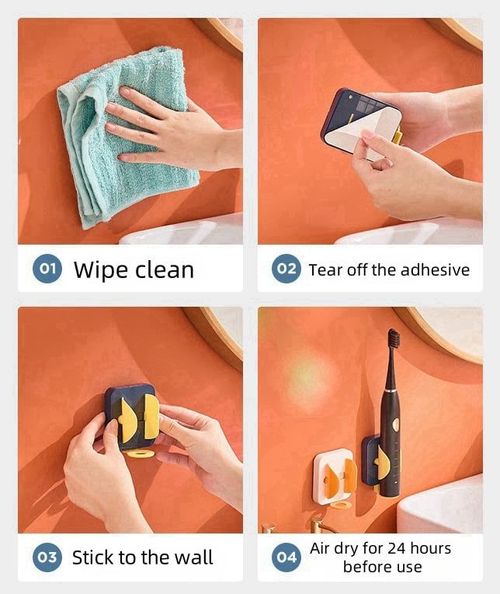 01 Wipe clean

02 Tear off the adhesive

03 Stick to the wall

04 Air dry for 24 hours before use