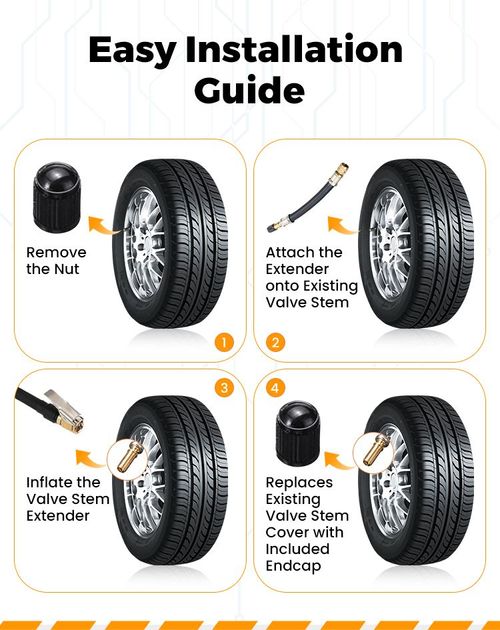 Easy Installation Guide

Remove the Nut

1

Attach the Extender onto Existing Valve Stem

2

3

Inflate the Valve Stem Extender

4

Replaces Existing Valve Stem Cover with Included Endcap