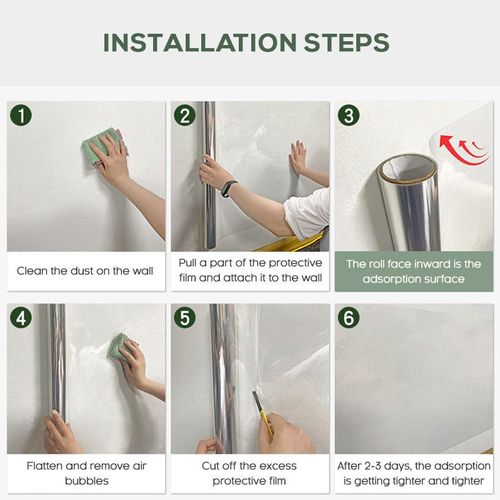 INSTALLATION STEPS

1

Clean the dust on the wall

2

Pull a part of the protective film and attach it to the wall

3

The roll face inward is the adsorption surface

4

Flatten and remove air bubbles

5

Cut off the excess protective film

6

After 2-3 days, the adsorption is getting tighter and tighter