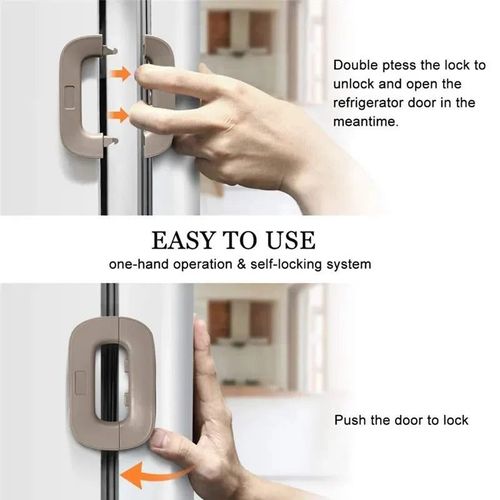 Double ptess the lock to unlock and open the refrigerator door in the meantime.

EASY TO USE
one-hand operation & self-locking system

Push the door to lock