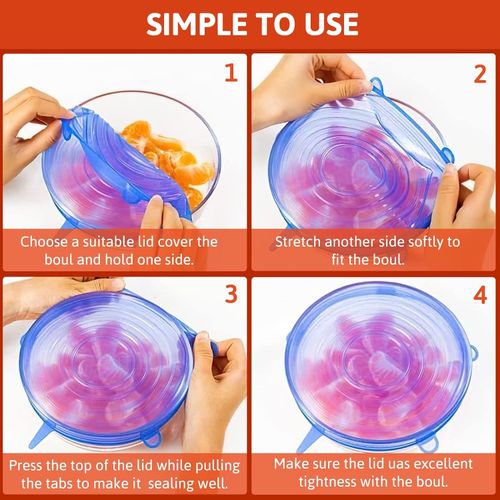 SIMPLE TO USE

1

Choose a suitable lid cover the boul and hold one side.

2

Stretch another side softly to fit the boul.

3

Press the top of the lid while pulling the tabs to make it sealing well.

4

Make sure the lid uas excellent tightness with the boul.