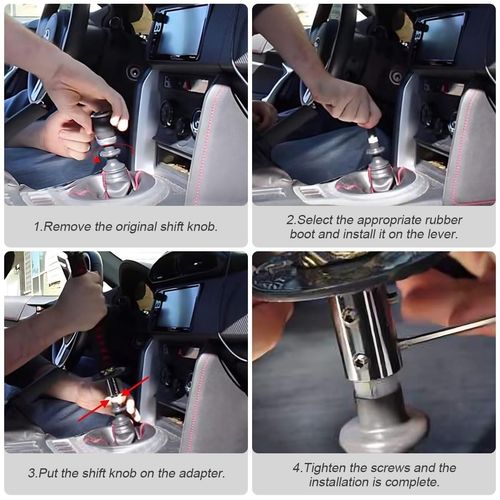 1.Remove the original shift knob.

2.Select the appropriate rubber boot and install it on the lever.

3.Put the shift knob on the adapter.

4.Tighten the screws and the installation is complete.