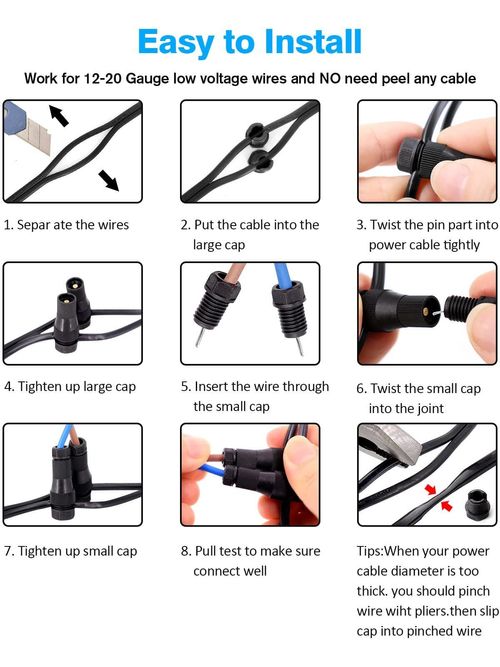 Easy to Install

Work for 12-20 Gauge low voltage wires and NO need peel any cable

1. Separ ate the wires

2. Put the cable into the large cap

3. Twist the pin part into power cable tightly

4. Tighten up large cap

5. Insert the wire through the small cap

6. Twist the small cap into the joint

7. Tighten up small cap

8. Pull test to make sure connect well

Tips:When your power cable diameter is too thick. you should pinch wire wiht pliers.then slip cap into pinched wire