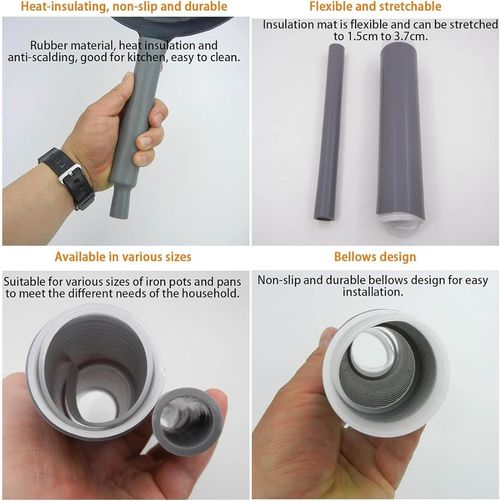 Heat-insulating, non-slip and durable

Rubber material, heat insulation and anti-scalding, good for kitchen, easy to clean.

Flexible and stretchable

Insulation mat is flexible and can be stretched to 1.5cm to 3.7cm.

Available in various sizes

Suitable for various sizes of iron pots and pans to meet the different needs of the household.

Bellows design

Non-slip and durable bellows design for easy installation.