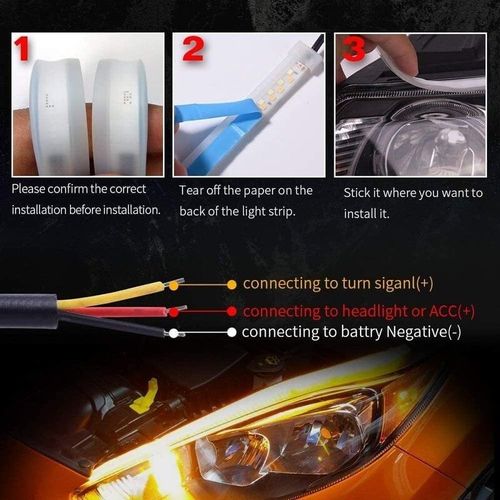 1

Please confirm the correct installation before installation.

2

Tear off the paper on the back of the light strip.

3

Stick it where you want to install it.

connecting to turn siganl(+)

connecting to headlight or ACC(+)

connecting to battry Negative(-)