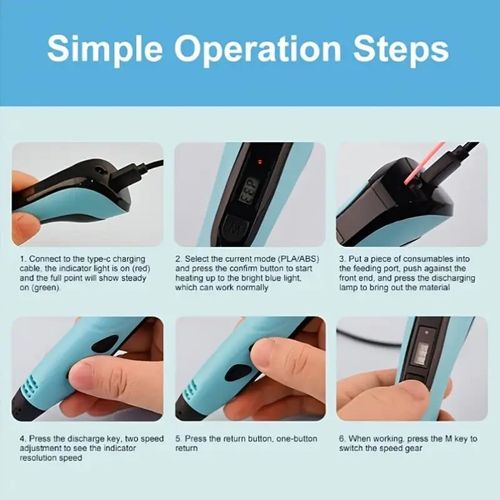 Simple Operation Steps

1. Connect to the type-c charging cable, the indicator light is on (red) and the full point will show steady on (green).

2. Select the current mode (PLA/ABS) and press the confirm button to start heating up to the bright blue light, which can work normally

3. Put a piece of consumables into the feeding port, push against the front end, and press the discharging lamp to bring out the material

4. Press the discharge key, two speed adjustment to see the indicator resolution speed

5. Press the return button, one-button return

6. When working, press the M key to switch the speed gear