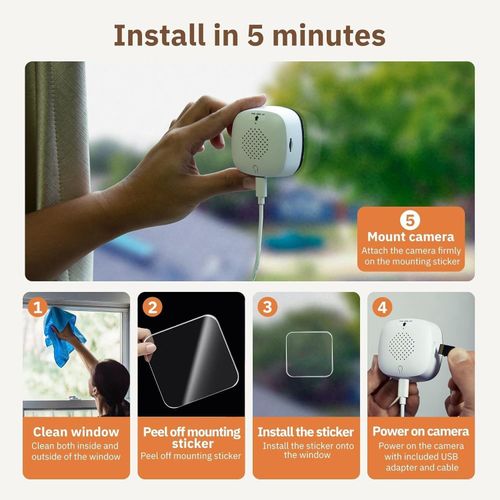 Install in 5 minutes

5
Mount camera
Attach the camera firmly on the mounting sticker

1
Clean window
Clean both inside and outside of the window

2
Peel off mounting sticker
Peel off mounting sticker

3
Install the sticker
Install the sticker onto the window

4
Power on camera
Power on the camera with included USB adapter and cable