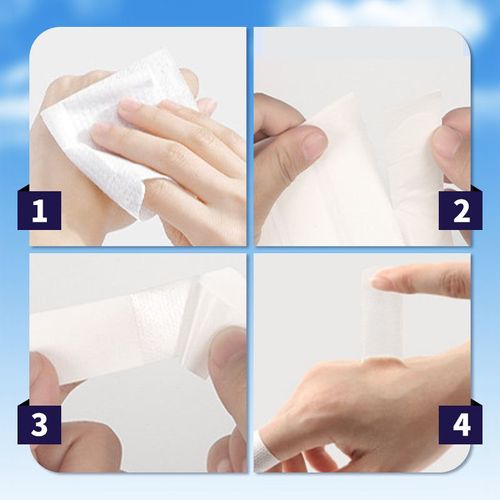 1
2
3
4