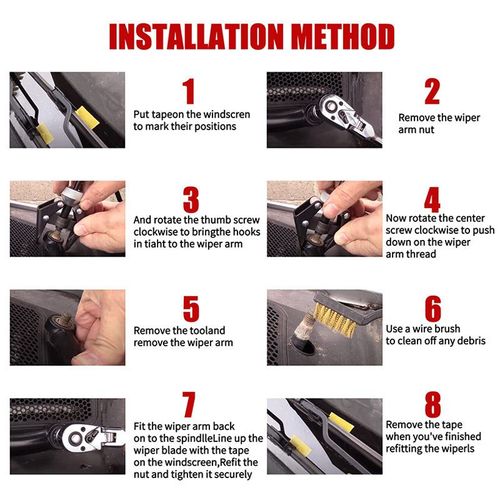 INSTALLATION METHOD

1
Put tapeon the windscren to mark their positions

2
Remove the wiper arm nut

3
And rotate the thumb screw clockwise to bringthe hooks in tiaht to the wiper arm

4
Now rotate the center screw clockwise to push down on the wiper arm thread

5
Remove the tooland remove the wiper arm

6
Use a wire brush to clean off any debris

7
Fit the wiper arm back on to the spindlleLine up the wiper blade with the tape on the windscreen,Refit the nut and tighten it securely

8
Remove the tape when you've finished refitting the wiperls