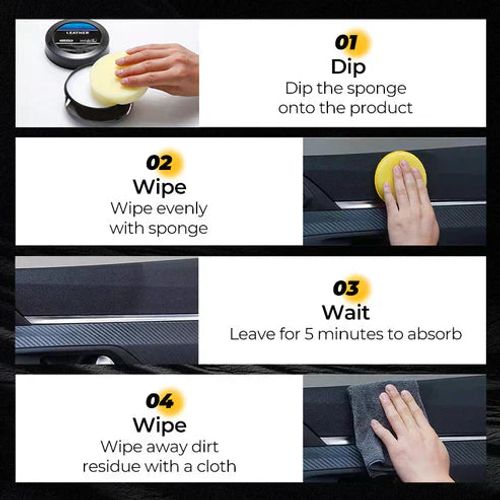 LEATHER

01
Dip
Dip the sponge onto the product

02
Wipe
Wipe evenly with sponge

03
Wait
Leave for 5 minutes to absorb

04
Wipe
Wipe away dirt residue with a cloth