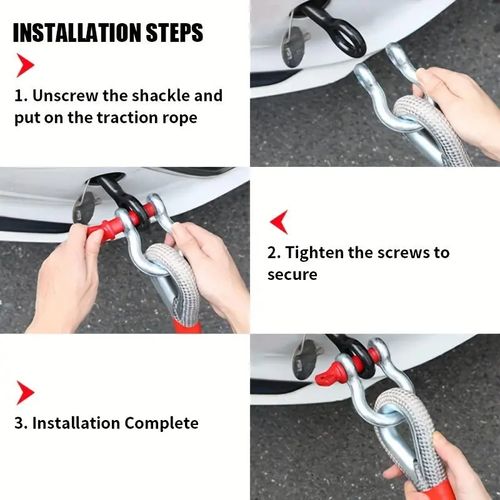 INSTALLATION STEPS

1. Unscrew the shackle and put on the traction rope

2. Tighten the screws to secure

3. Installation Complete