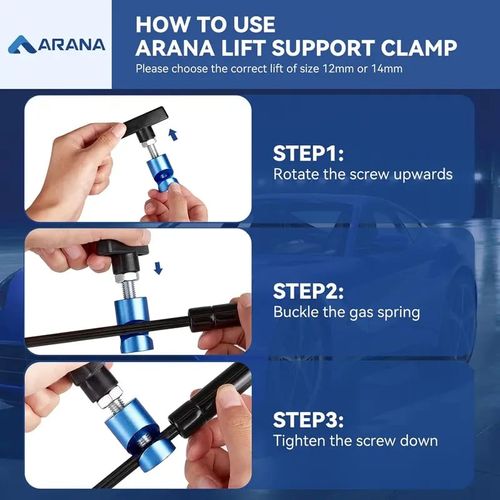 ARANA

HOW TO USE
ARANA LIFT SUPPORT CLAMP
Please choose the correct lift of size 12mm or 14mm

STEP1:
Rotate the screw upwards

STEP2:
Buckle the gas spring

STEP3:
Tighten the screw down