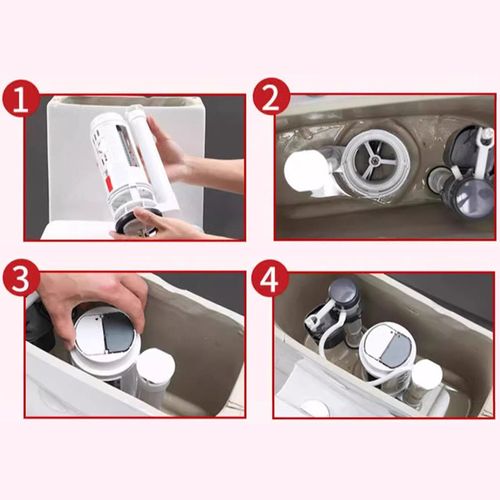 1

2

3

4