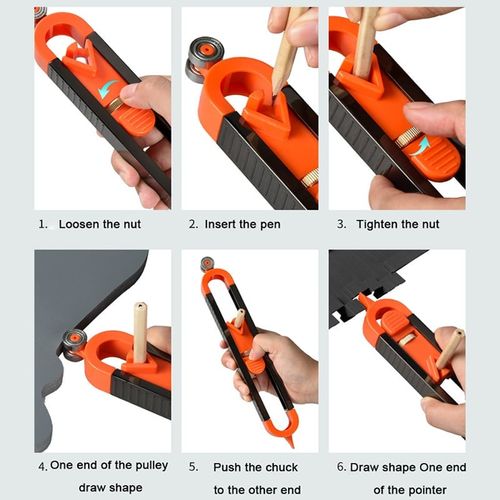 1. Loosen the nut

2. Insert the pen

3. Tighten the nut

4. One end of the pulley draw shape

5. Push the chuck to the other end

6. Draw shape One end of the pointer