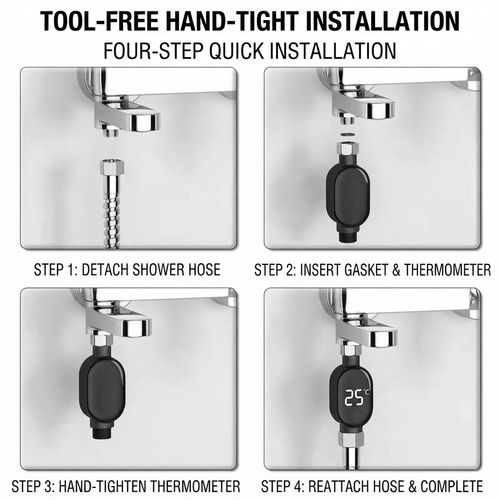 TOOL-FREE HAND-TIGHT INSTALLATION
FOUR-STEP QUICK INSTALLATION

STEP 1: DETACH SHOWER HOSE

STEP 2: INSERT GASKET & THERMOMETER

STEP 3: HAND-TIGHTEN THERMOMETER

25°C

STEP 4: REATTACH HOSE & COMPLETE