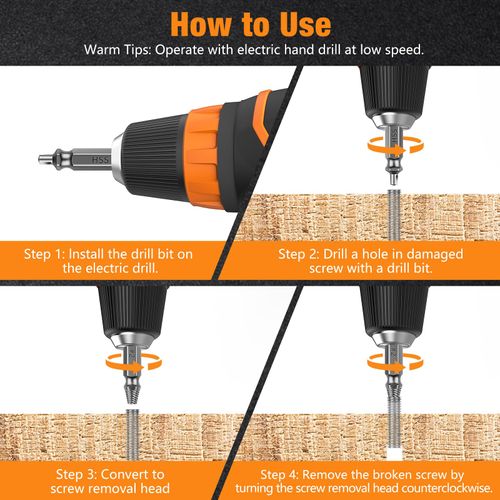 How to Use

Warm Tips: Operate with electric hand drill at low speed.

HSS

Step 1: Install the drill bit on the electric drill.

HSS

Step 2: Drill a hole in damaged screw with a drill bit.

Step 3: Convert to screw removal head

Step 4: Remove the broken screw by turning the screw removal head counterclockwise.