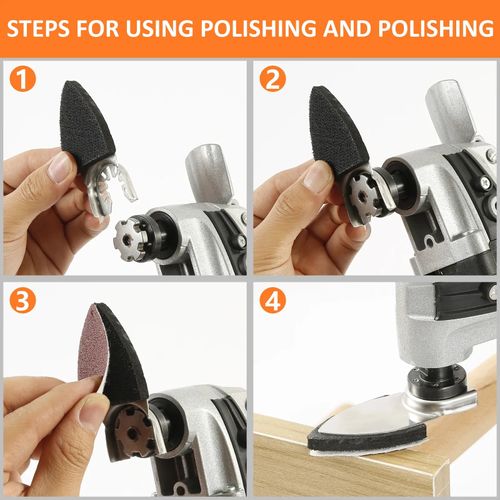 STEPS FOR USING POLISHING AND POLISHING

1

2

3

4