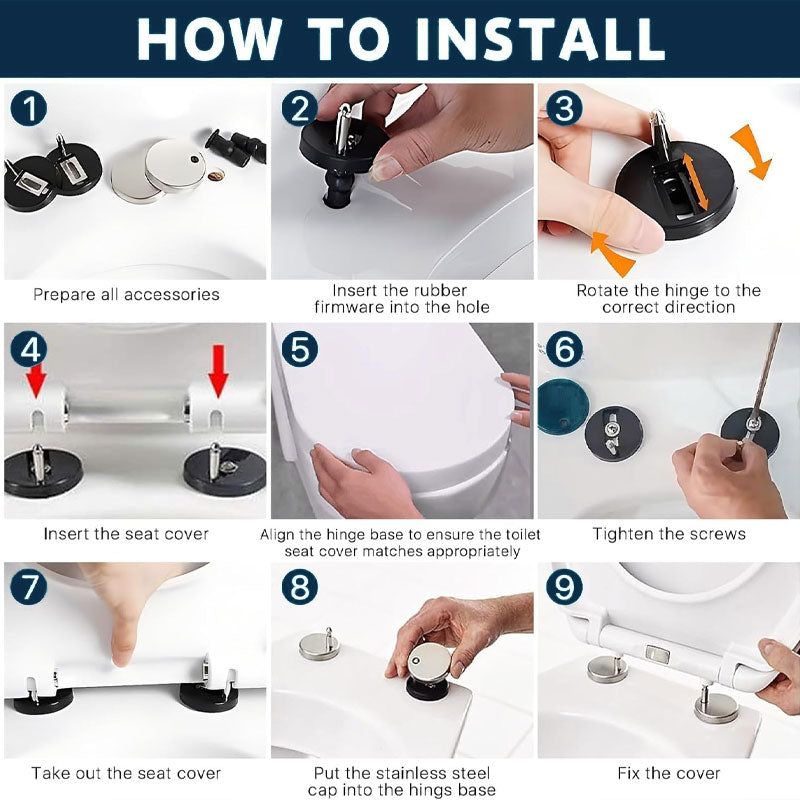 HOW TO INSTALL

1
Prepare all accessories

2
Insert the rubber firmware into the hole

3
Rotate the hinge to the correct direction

4
Insert the seat cover

5
Align the hinge base to ensure the toilet seat cover matches appropriately

6
Tighten the screws

7
Take out the seat cover

8
Put the stainless steel cap into the hings base

9
Fix the cover