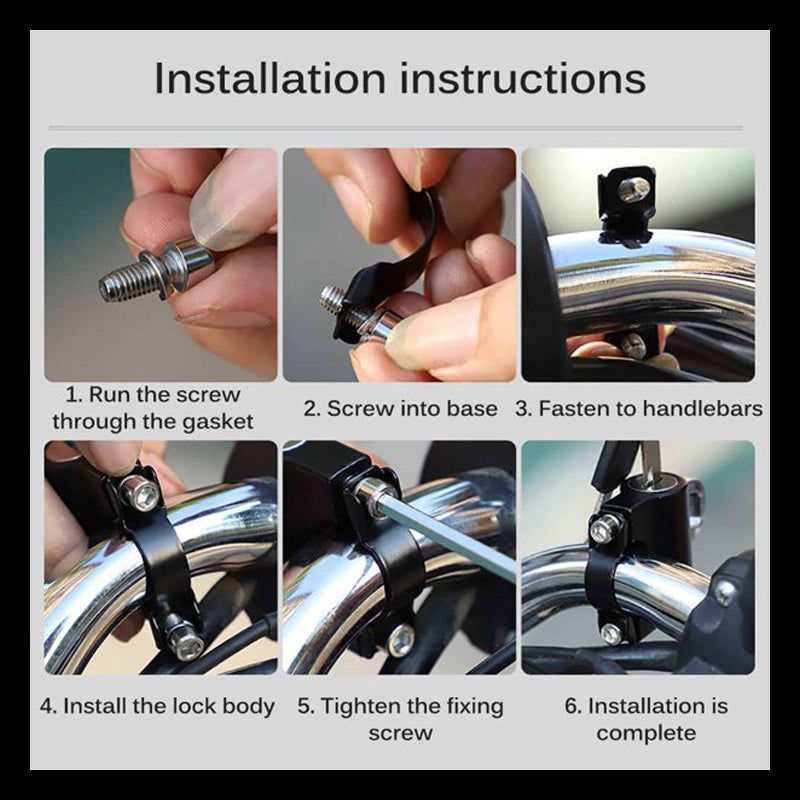 Installation instructions

1. Run the screw through the gasket

2. Screw into base

3. Fasten to handlebars

4. Install the lock body

5. Tighten the fixing screw

6. Installation is complete