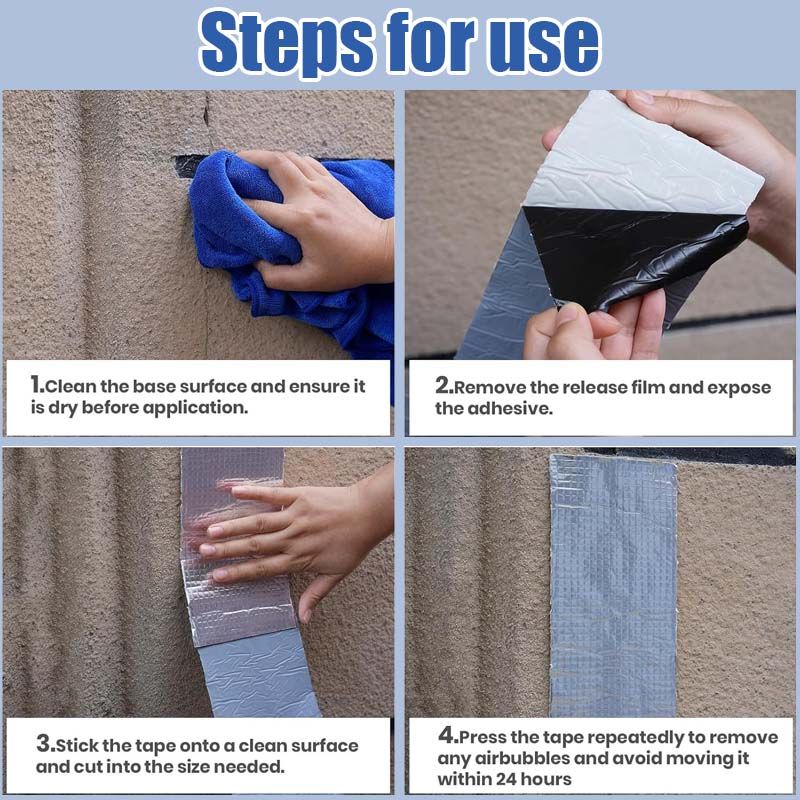 Steps for use

1.Clean the base surface and ensure it is dry before application.

2.Remove the release film and expose the adhesive.

3.Stick the tape onto a clean surface and cut into the size needed.

4.Press the tape repeatedly to remove any airbubbles and avoid moving it within 24 hours