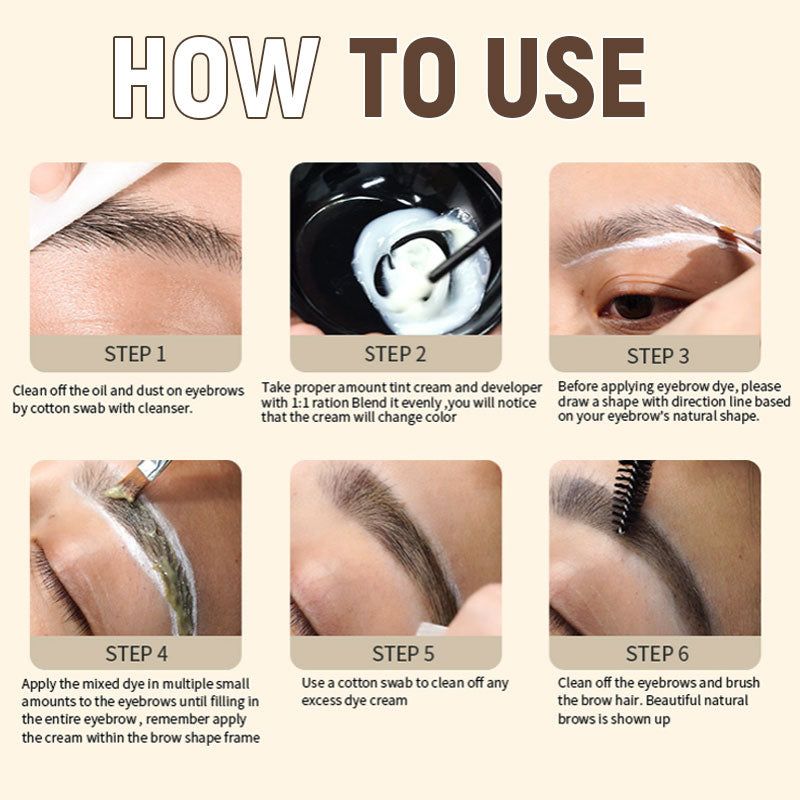 HOW TO USE

STEP 1

Clean off the oil and dust on eyebrows by cotton swab with cleanser.

STEP 2

Take proper amount tint cream and developer with 1:1 ration Blend it evenly ,you will notice that the cream will change color

STEP 3

Before applying eyebrow dye, please draw a shape with direction line based on your eyebrow's natural shape.

STEP 4

Apply the mixed dye in multiple small amounts to the eyebrows until filling in the entire eyebrow , remember apply the cream within the brow shape frame

STEP 5

Use a cotton swab to clean off any excess dye cream

STEP 6

Clean off the eyebrows and brush the brow hair. Beautiful natural brows is shown up