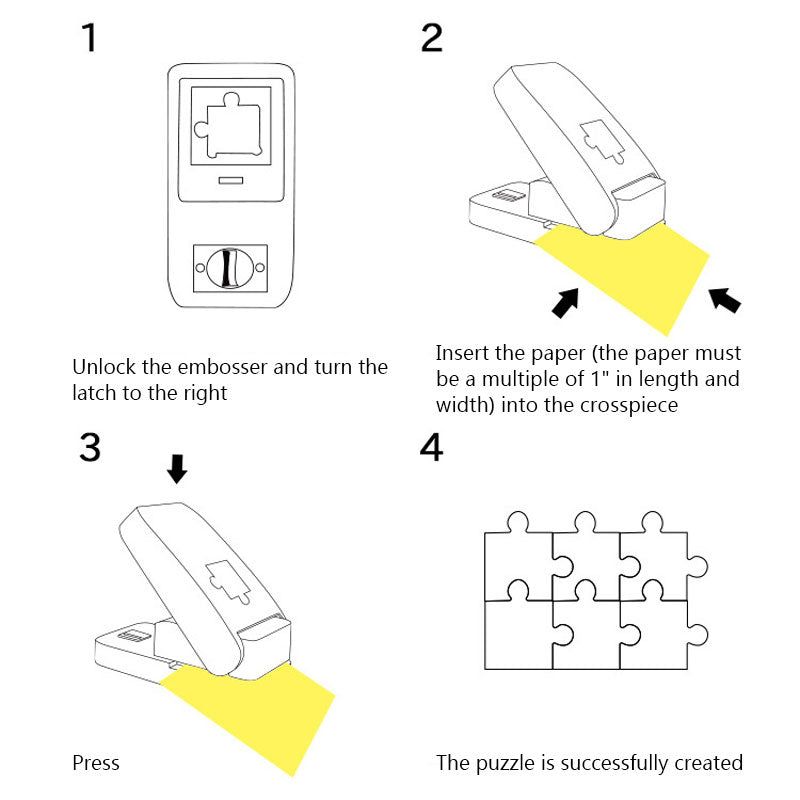 1

Unlock the embosser and turn the latch to the right

2

Insert the paper (the paper must be a multiple of 1" in length and width) into the crosspiece

3

Press

4

The puzzle is successfully created