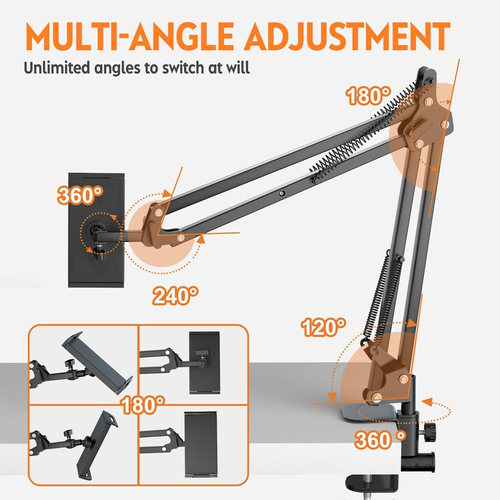 MULTI-ANGLE ADJUSTMENT
Unlimited angles to switch at will

180°

360°

240°

120°

180°

360 °