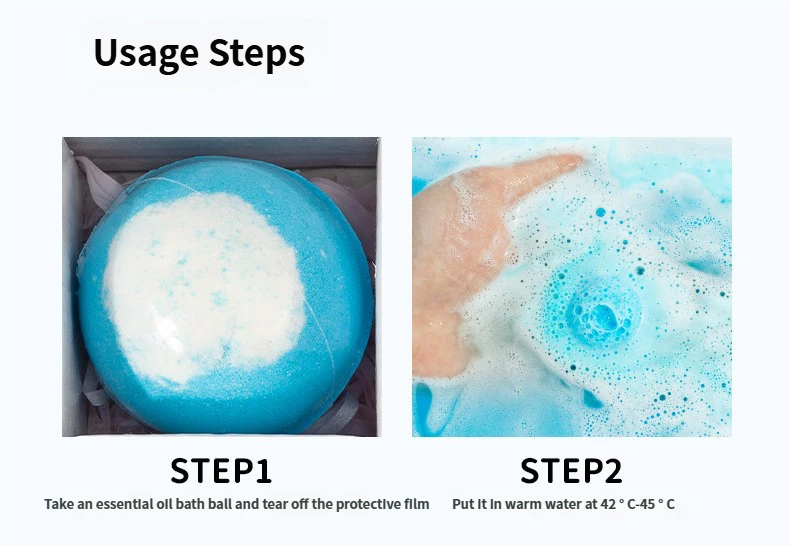 Usage Steps

STEP1

Take an essential oil bath ball and tear off the protective film

STEP2

Put it in warm water at 42 ° C-45 ° C