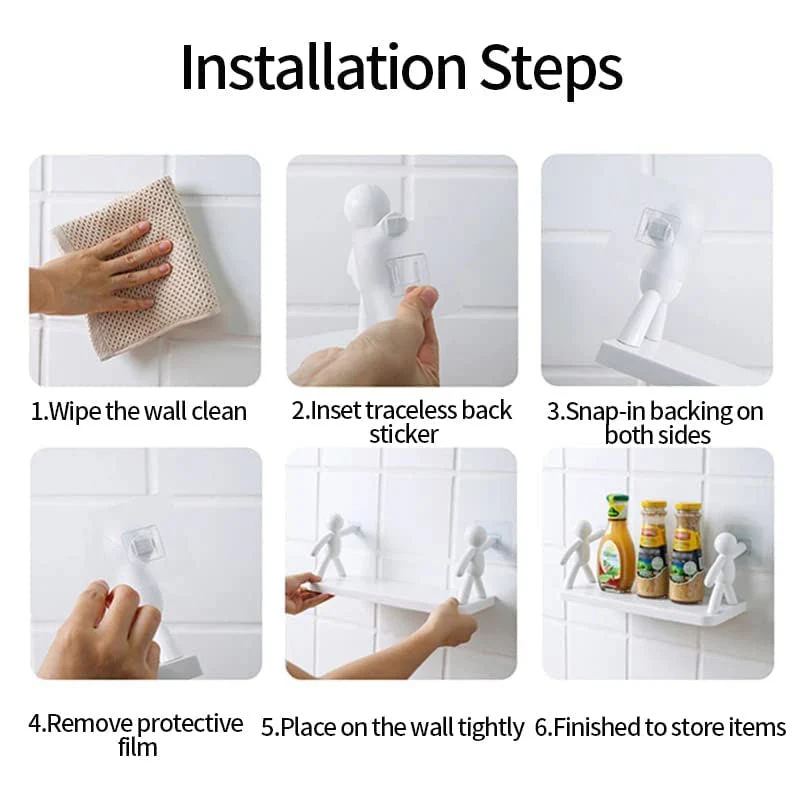 Installation Steps

1.Wipe the wall clean

2.Inset traceless back sticker

3.Snap-in backing on both sides

4.Remove protective film

5.Place on the wall tightly

6.Finished to store items