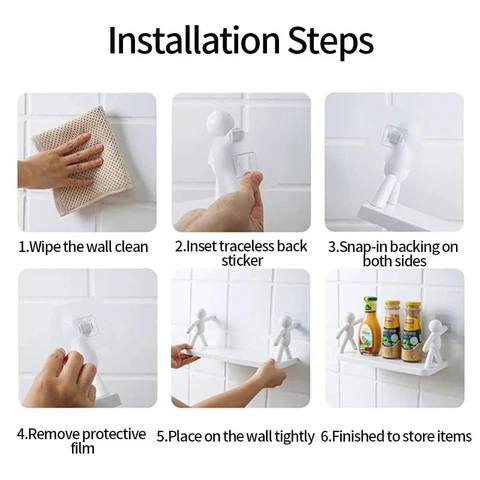 Installation Steps

1.Wipe the wall clean

2.Inset traceless back sticker

3.Snap-in backing on both sides

4.Remove protective film

5.Place on the wall tightly

6.Finished to store items