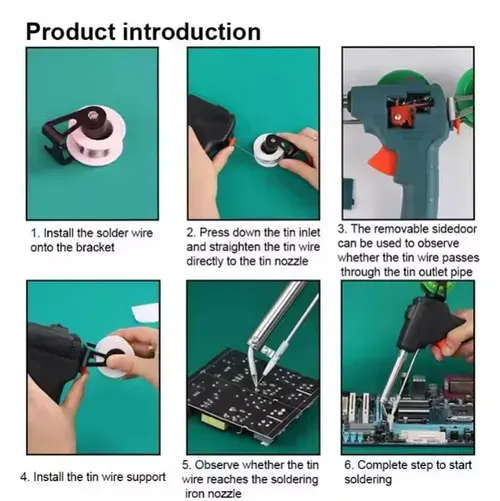 Product introduction

1. Install the solder wire onto the bracket

2. Press down the tin inlet and straighten the tin wire directly to the tin nozzle

3. The removable sidedoor can be used to observe whether the tin wire passes through the tin outlet pipe

4. Install the tin wire support

5. Observe whether the tin wire reaches the soldering iron nozzle

6. Complete step to start soldering