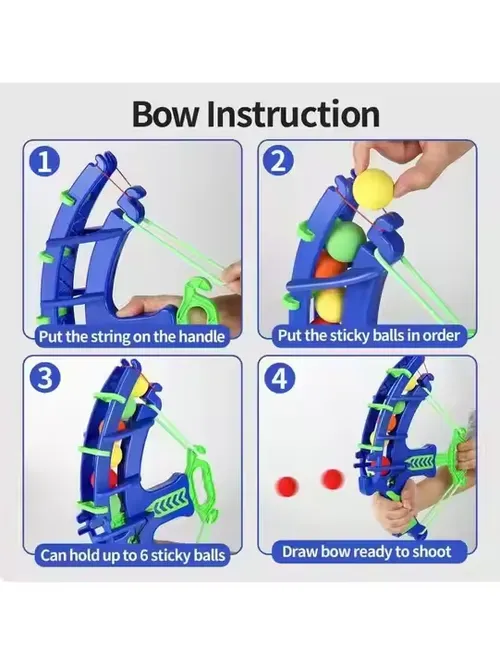 Bow Instruction

1
Put the string on the handle

2
Put the sticky balls in order

3
Can hold up to 6 sticky balls

4
Draw bow ready to shoot