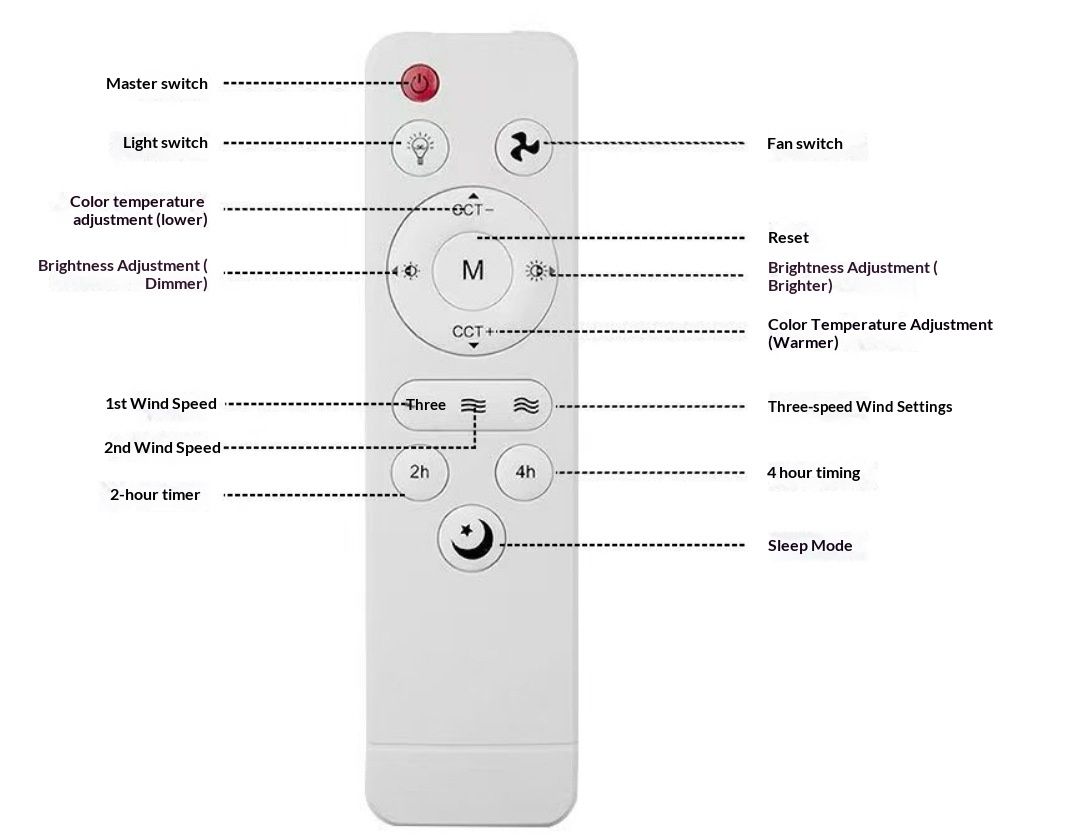 Master switch

Light switch

Fan switch

Color temperature adjustment (lower)

CCT −

Reset

Brightness Adjustment ( Dimmer)

M

Brightness Adjustment ( Brighter)

CCT +

Color Temperature Adjustment (Warmer)

1st Wind Speed

Three

Three-speed Wind Settings

2nd Wind Speed

2h

4h

4 hour timing

2-hour timer

Sleep Mode