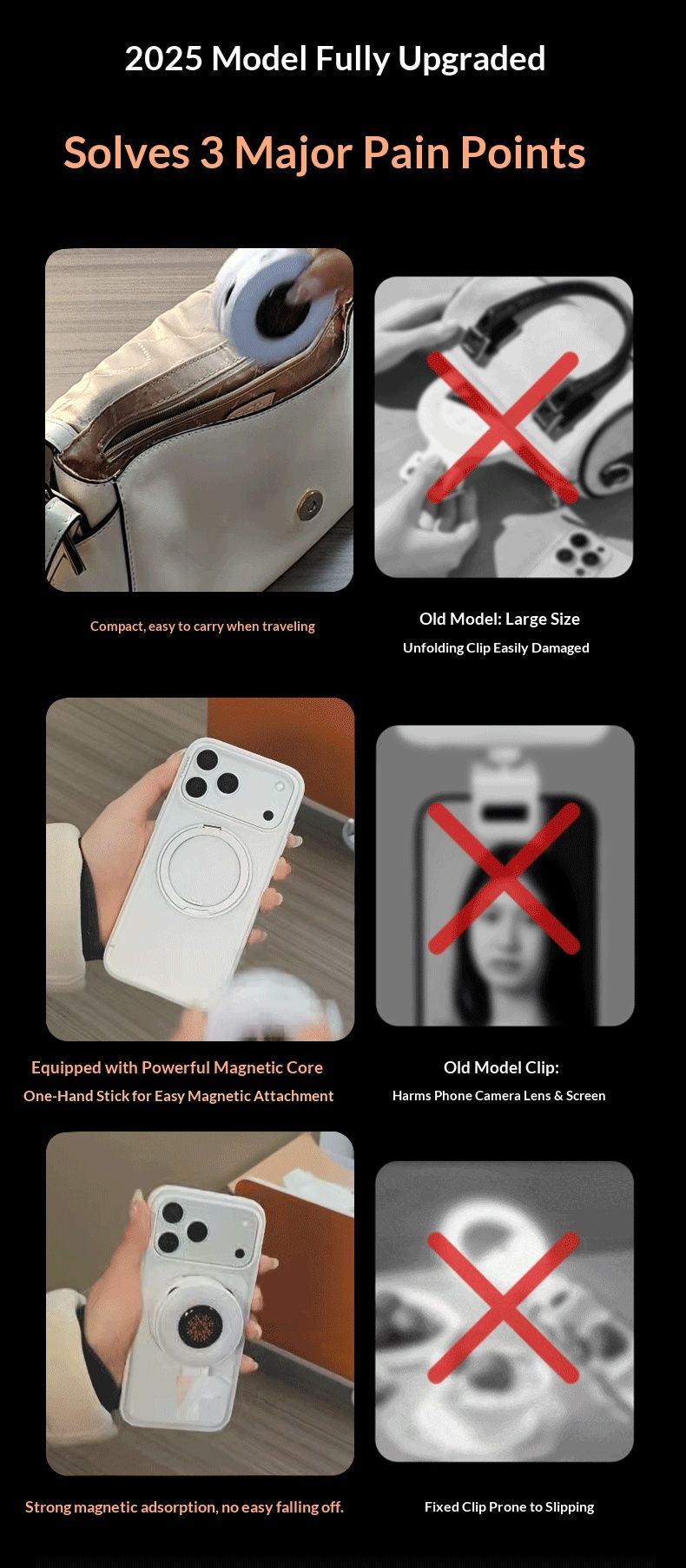 2025 Model Fully Upgraded

Solves 3 Major Pain Points

Compact, easy to carry when traveling

Old Model: Large Size
Unfolding Clip Easily Damaged

Equipped with Powerful Magnetic Core
One-Hand Stick for Easy Magnetic Attachment

Old Model Clip:
Harms Phone Camera Lens & Screen

Strong magnetic adsorption, no easy falling off.

Fixed Clip Prone to Slipping