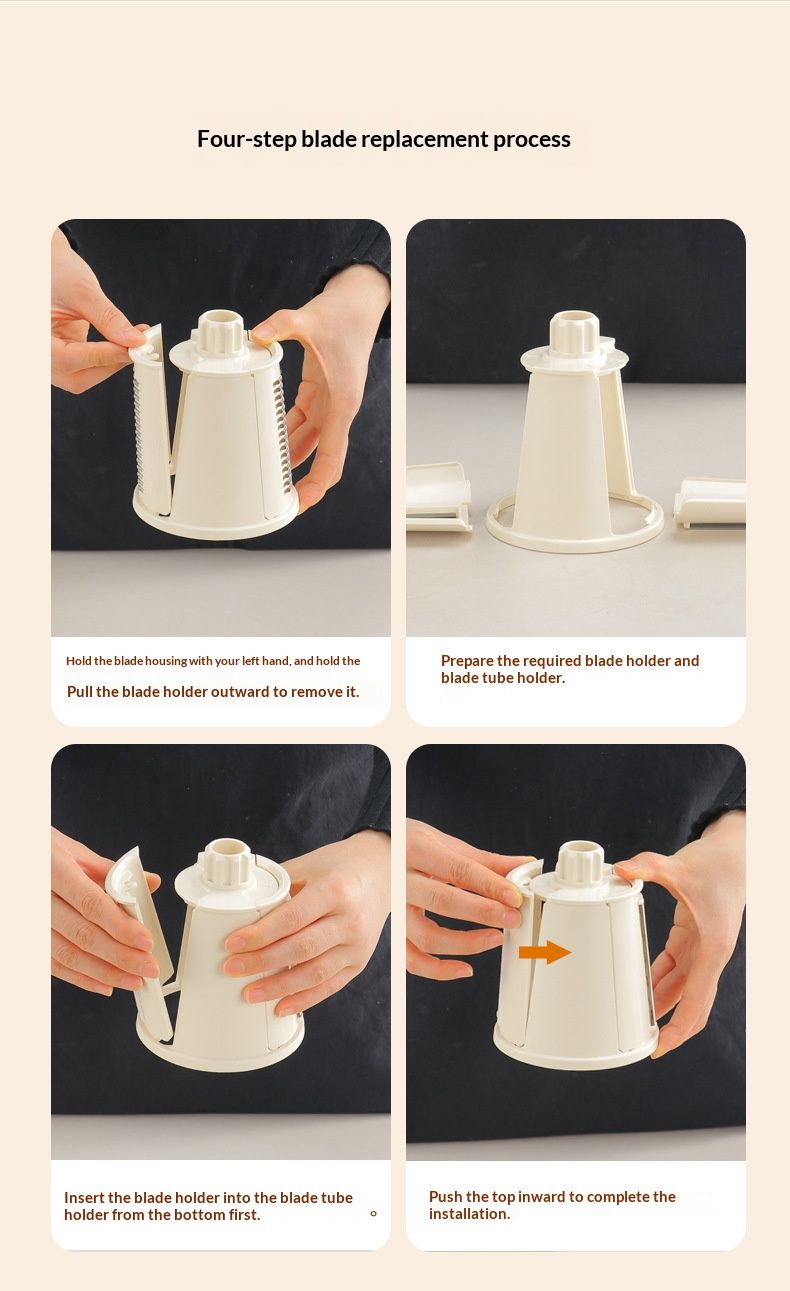 Four-step blade replacement process

Hold the blade housing with your left hand, and hold the

Pull the blade holder outward to remove it.

Prepare the required blade holder and blade tube holder.

Insert the blade holder into the blade tube holder from the bottom first.

Push the top inward to complete the installation.