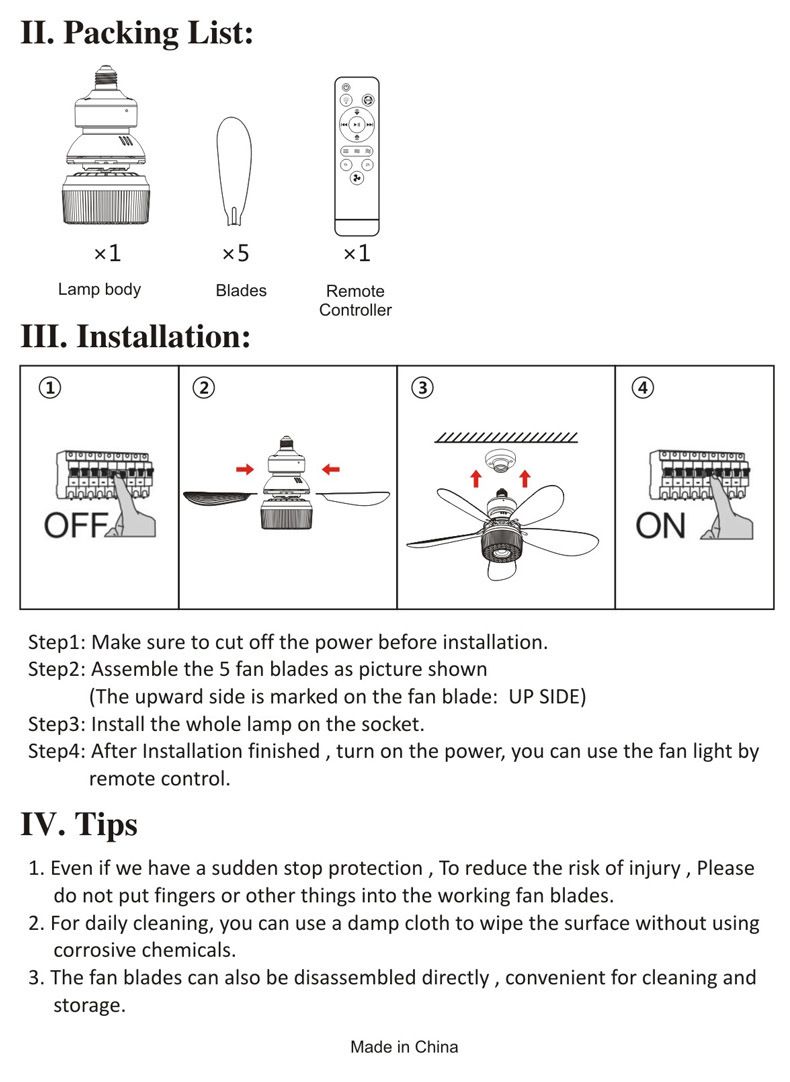 II. Packing List:

×1
Lamp body

×5
Blades

×1
Remote Controller

III. Installation:

①

OFF

②

③

④

ON

Step1: Make sure to cut off the power before installation.
Step2: Assemble the 5 fan blades as picture shown
(The upward side is marked on the fan blade: UP SIDE)
Step3: Install the whole lamp on the socket.
Step4: After Installation finished , turn on the power, you can use the fan light by remote control.

IV. Tips

1. Even if we have a sudden stop protection , To reduce the risk of injury , Please do not put fingers or other things into the working fan blades.
2. For daily cleaning, you can use a damp cloth to wipe the surface without using corrosive chemicals.
3. The fan blades can also be disassembled directly , convenient for cleaning and storage.

Made in China