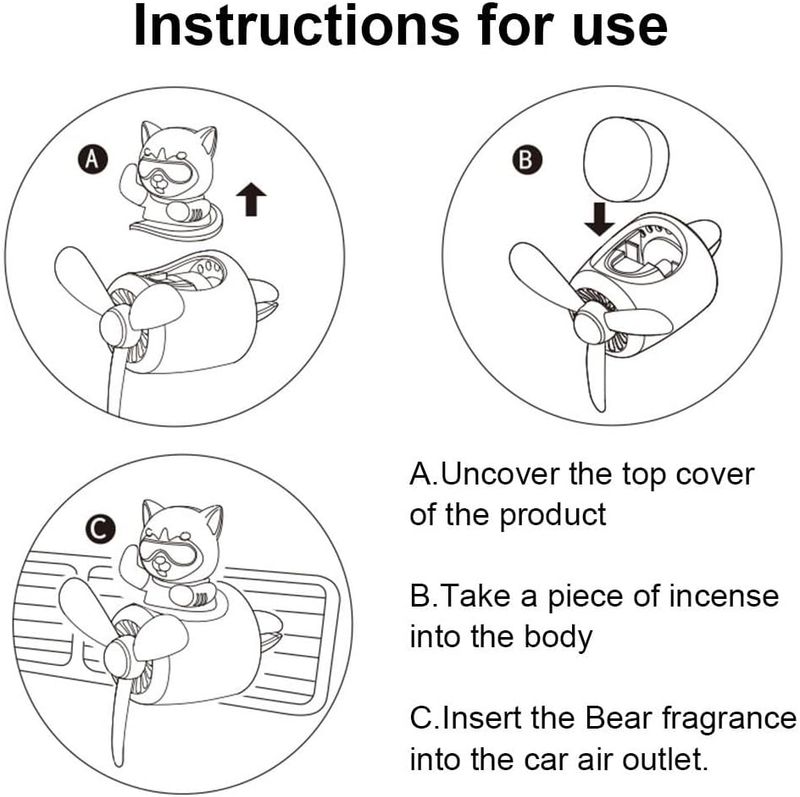 Instructions for use

A

B

C

A.Uncover the top cover of the product

B.Take a piece of incense into the body

C.Insert the Bear fragrance into the car air outlet.