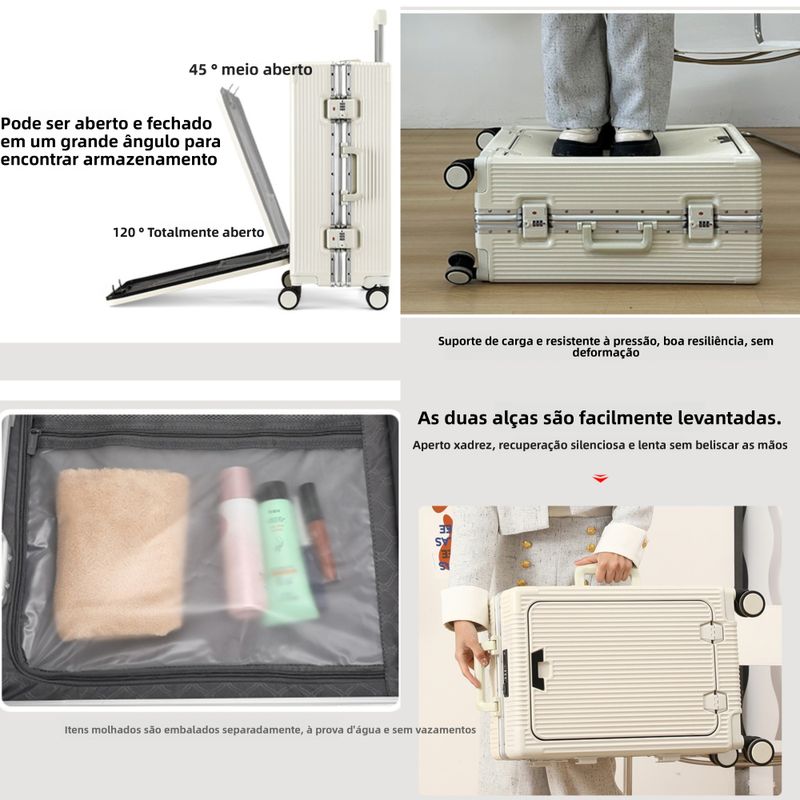 45 ° meio aberto

Pode ser aberto e fechado em um grande ângulo para encontrar armazenamento

120 ° Totalmente aberto

Suporte de carga e resistente à pressão, boa resiliência, sem deformação

As duas alças são facilmente levantadas.

Aperto xadrez, recuperação silenciosa e lenta sem beliscar as mãos

Itens molhados são embalados separadamente, à prova d'água e sem vazamentos