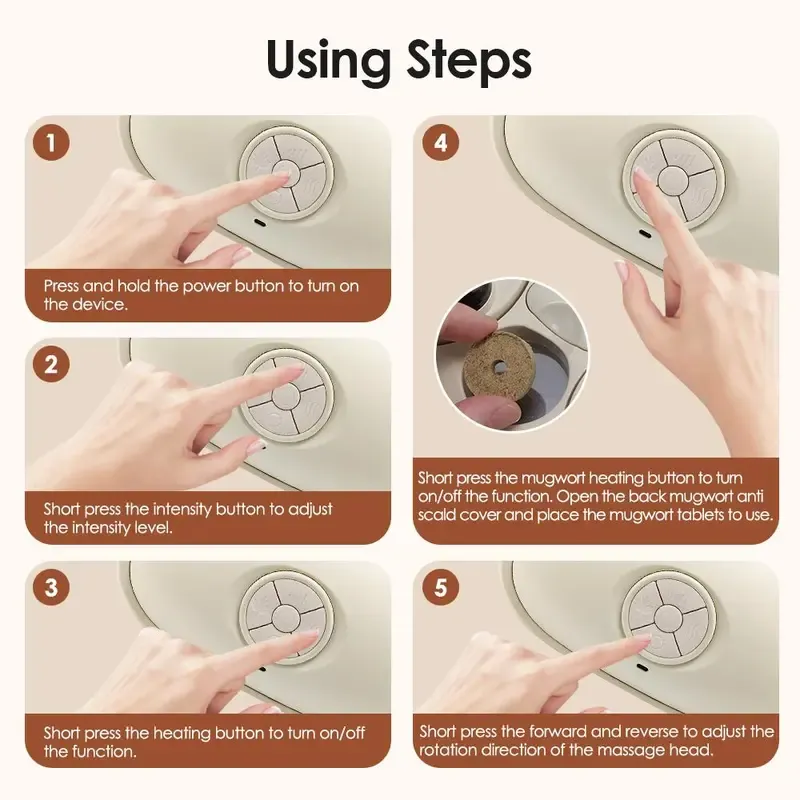 Using Steps

1

Press and hold the power button to turn on the device.

2

Short press the intensity button to adjust the intensity level.

3

Short press the heating button to turn on/off the function.

4

Short press the mugwort heating button to turn on/off the function. Open the back mugwort anti scald cover and place the mugwort tablets to use.

5

Short press the forward and reverse to adjust the rotation direction of the massage head.