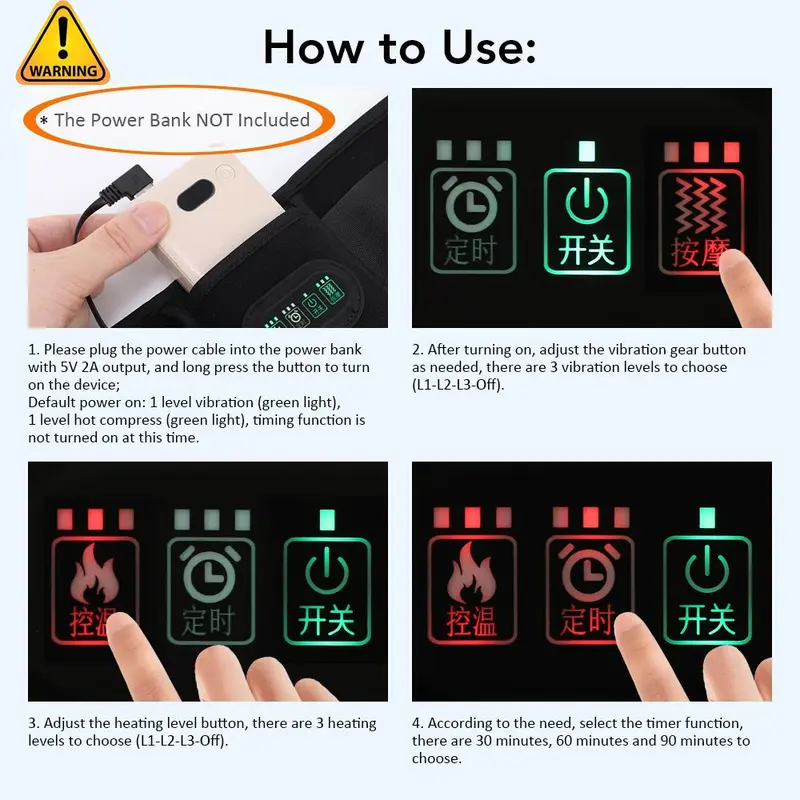 WARNING

How to Use:

* The Power Bank NOT Included

定时 开关 按摩

1. Please plug the power cable into the power bank with 5V 2A output, and long press the button to turn on the device;
Default power on: 1 level vibration (green light), 1 level hot compress (green light), timing function is not turned on at this time.

2. After turning on, adjust the vibration gear button as needed, there are 3 vibration levels to choose (L1-L2-L3-Off).

控温 定时 开关

控温 定时 开关

3. Adjust the heating level button, there are 3 heating levels to choose (L1-L2-L3-Off).

4. According to the need, select the timer function, there are 30 minutes, 60 minutes and 90 minutes to choose.