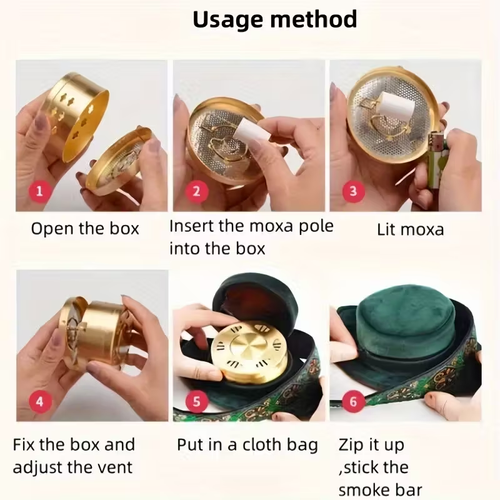 Usage method

1
Open the box

2
Insert the moxa pole into the box

3
Lit moxa

4
Fix the box and adjust the vent

5
Put in a cloth bag

6
Zip it up ,stick the smoke bar