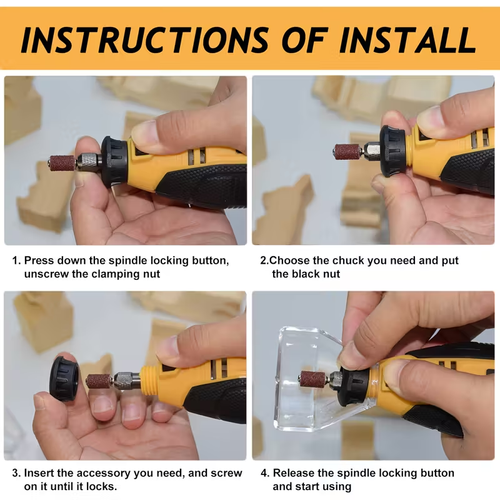 INSTRUCTIONS OF INSTALL

1. Press down the spindle locking button, unscrew the clamping nut

2.Choose the chuck you need and put the black nut

3. Insert the accessory you need, and screw on it until it locks.

4. Release the spindle locking button and start using