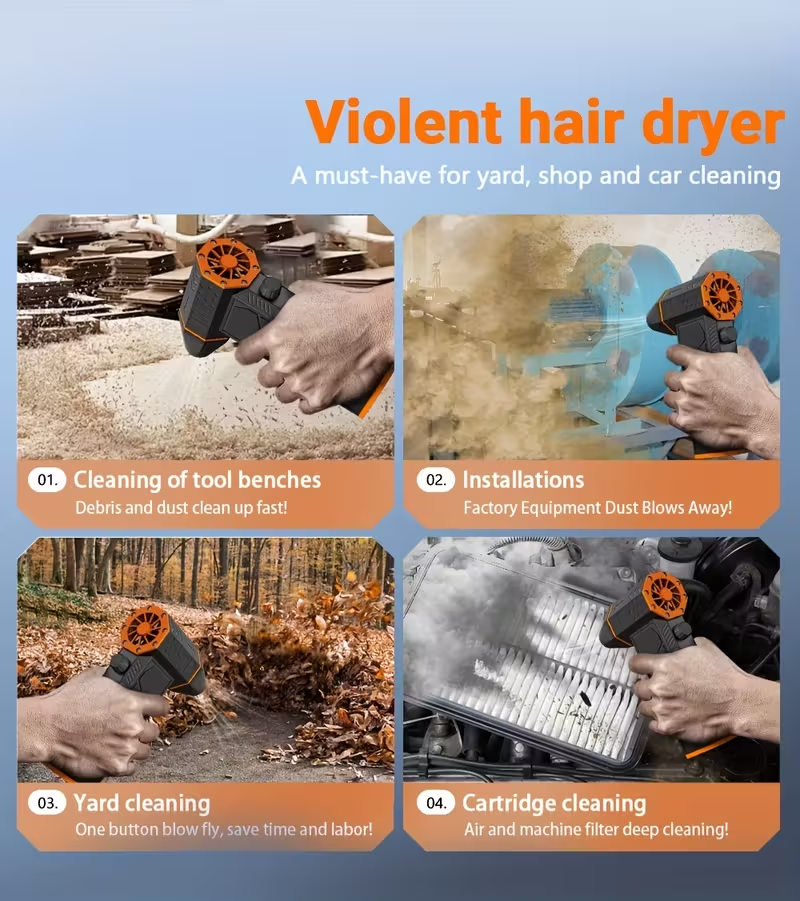 Violent hair dryer
A must-have for yard, shop and car cleaning

01. Cleaning of tool benches
Debris and dust clean up fast!

02. Installations
Factory Equipment Dust Blows Away!

03. Yard cleaning
One button blow fly, save time and labor!

04. Cartridge cleaning
Air and machine filter deep cleaning!