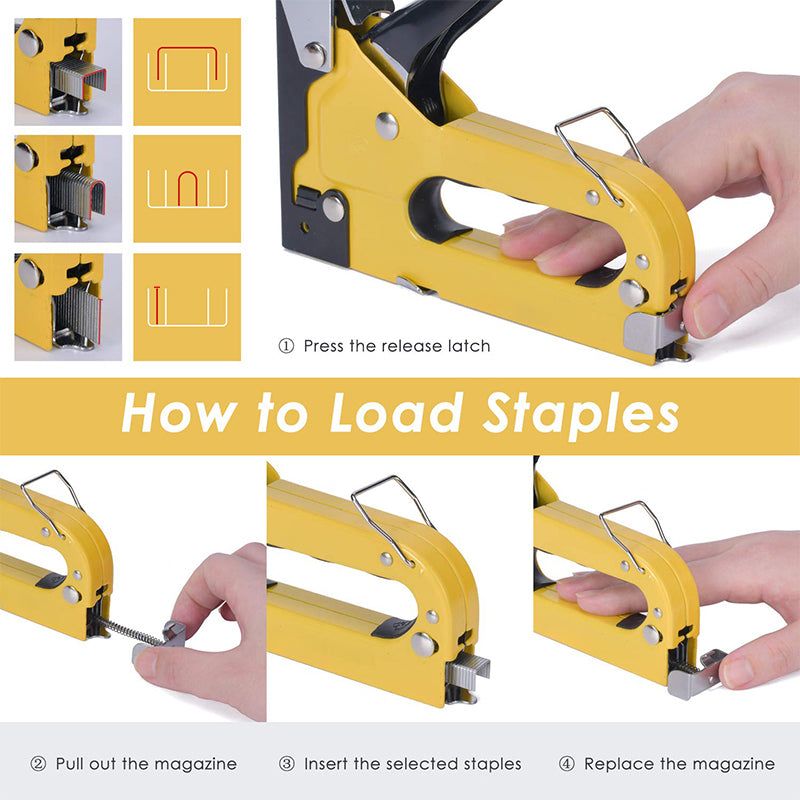 ① Press the release latch

How to Load Staples

② Pull out the magazine

③ Insert the selected staples

④ Replace the magazine