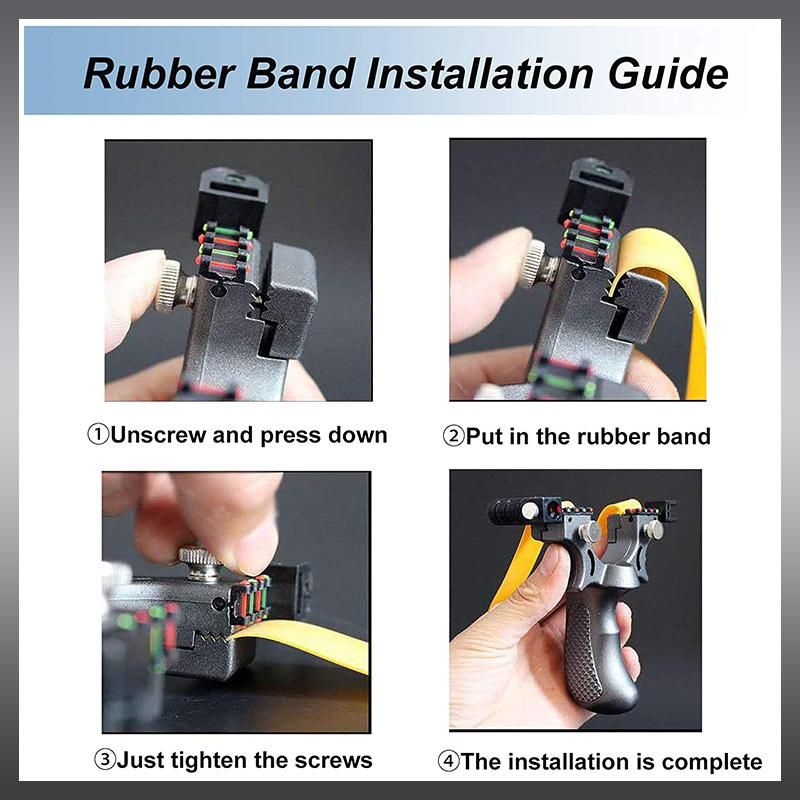 Rubber Band Installation Guide

①Unscrew and press down

②Put in the rubber band

③Just tighten the screws

④The installation is complete