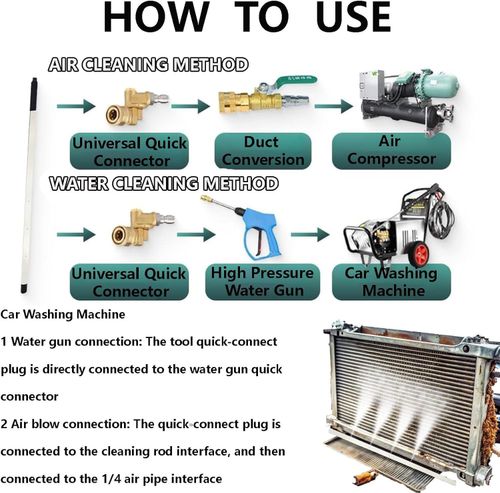 HOW TO USE

AIR CLEANING METHOD

Universal Quick Connector

Duct Conversion

Air Compressor

WATER CLEANING METHOD

Universal Quick Connector

High Pressure Water Gun

Car Washing Machine

Car Washing Machine

1 Water gun connection: The tool quick-connect plug is directly connected to the water gun quick connector

2 Air blow connection: The quick-connect plug is connected to the cleaning rod interface, and then connected to the 1/4 air pipe interface