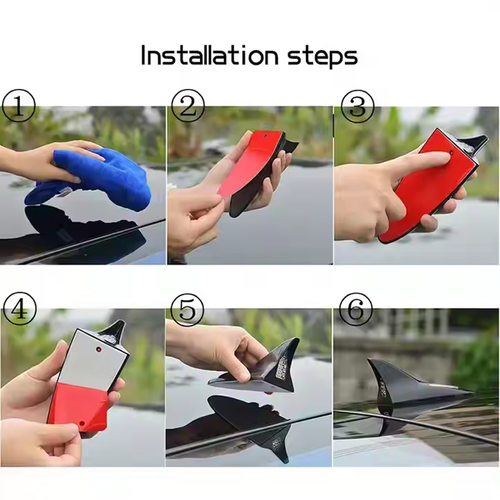 Installation steps

①

②

③

④

⑤

⑥