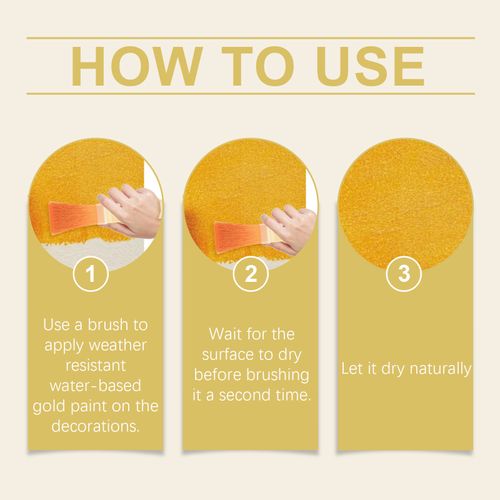 HOW TO USE

1

Use a brush to apply weather resistant water-based gold paint on the decorations.

2

Wait for the surface to dry before brushing it a second time.

3

Let it dry naturally