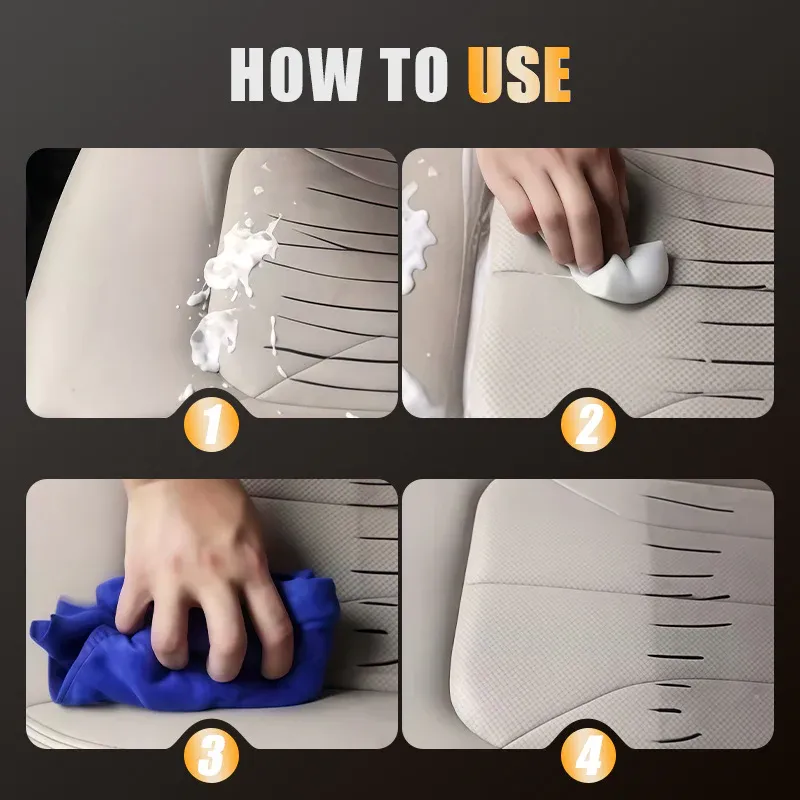 HOW TO USE

1

2

3

4